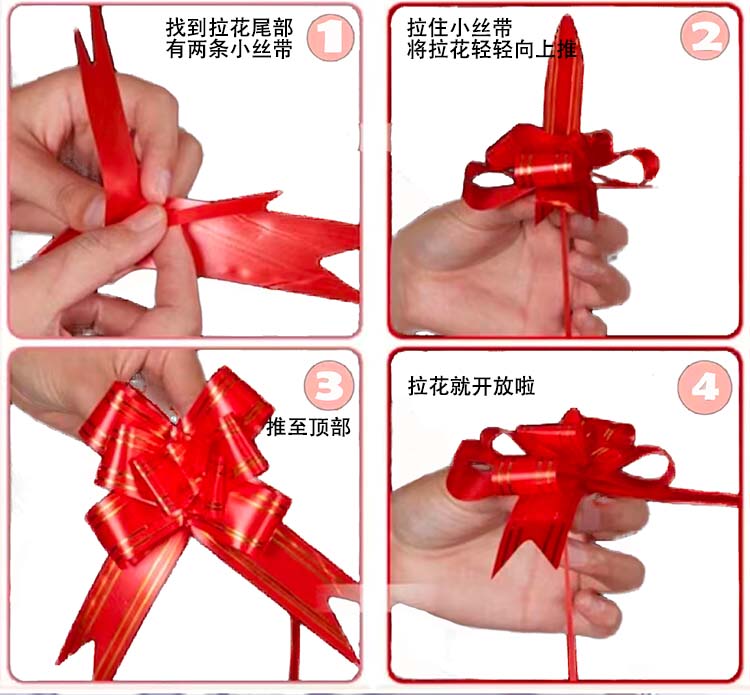 找到拉花尾部
有两条小丝带

1

拉住小丝带
将拉花轻轻向上推

2

3

推至顶部

拉花就开放啦

4